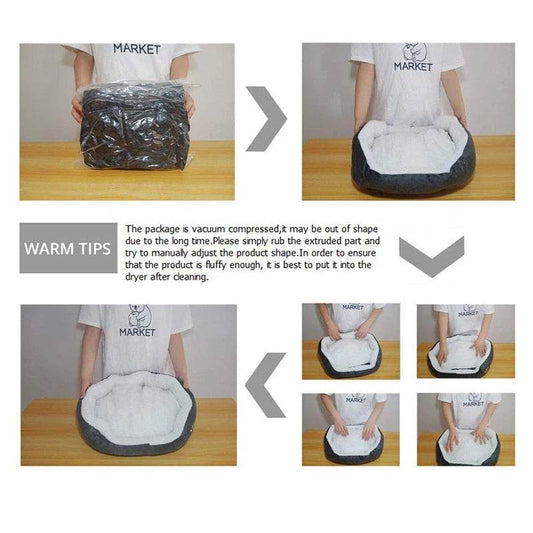 MARKET

MARKET

WARM TIPS

The package is vacuum compressed,it may be out of shape due to the long time.Please simply rub the extruded part and try to manually adjust the product shape.In order to ensure that the product is fluffy enough, it is best to put it into the dryer after cleaning.

MARKET

MARKET

MARKET

MARKET

MARKET