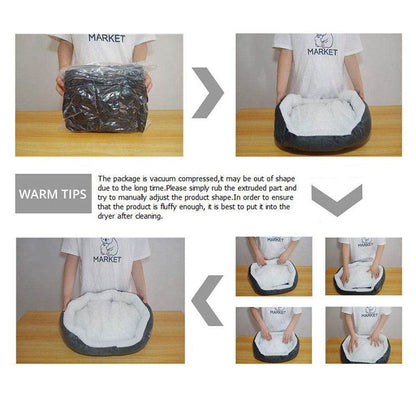 MARKET

MARKET

WARM TIPS

The package is vacuum compressed,it may be out of shape due to the long time.Please simply rub the extruded part and try to manually adjust the product shape.In order to ensure that the product is fluffy enough, it is best to put it into the dryer after cleaning.

MARKET

MARKET

MARKET

MARKET

MARKET