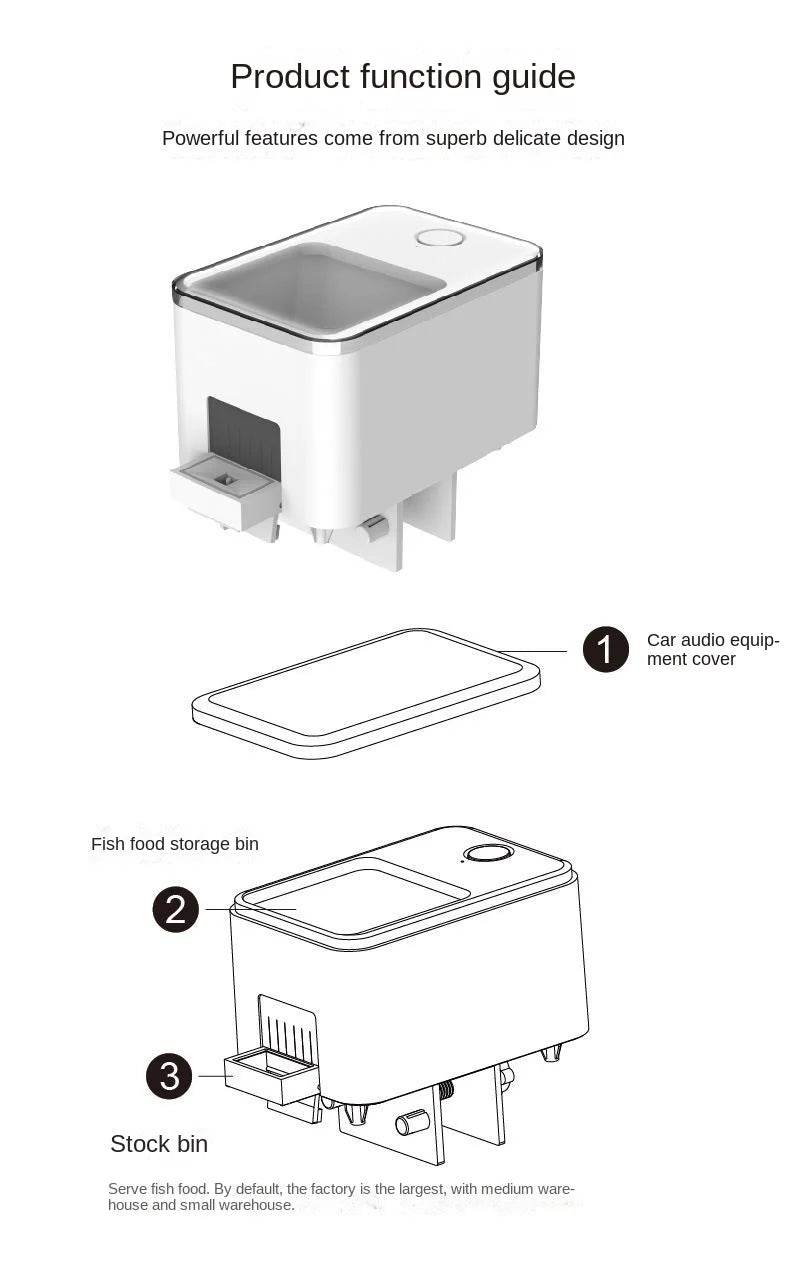 Product function guide

Powerful features come from superb delicate design

1 Car audio equipment cover

Fish food storage bin

2

3

Stock bin

Serve fish food. By default, the factory is the largest, with medium warehouse and small warehouse.