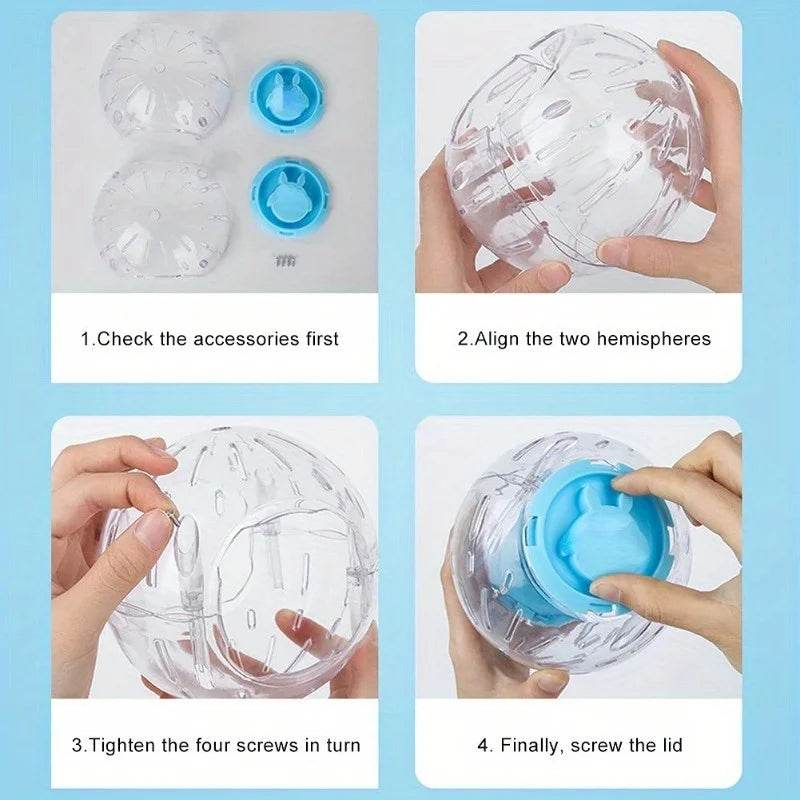 1.Check the accessories first

2.Align the two hemispheres

3.Tighten the four screws in turn

4. Finally, screw the lid