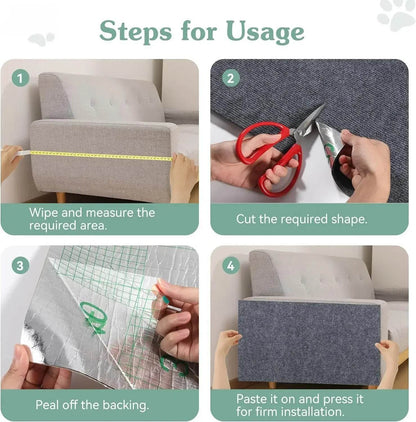 Steps for Usage

1

Wipe and measure the required area.

2

Cut the required shape.

3

Peal off the backing.

4

Paste it on and press it for firm installation.