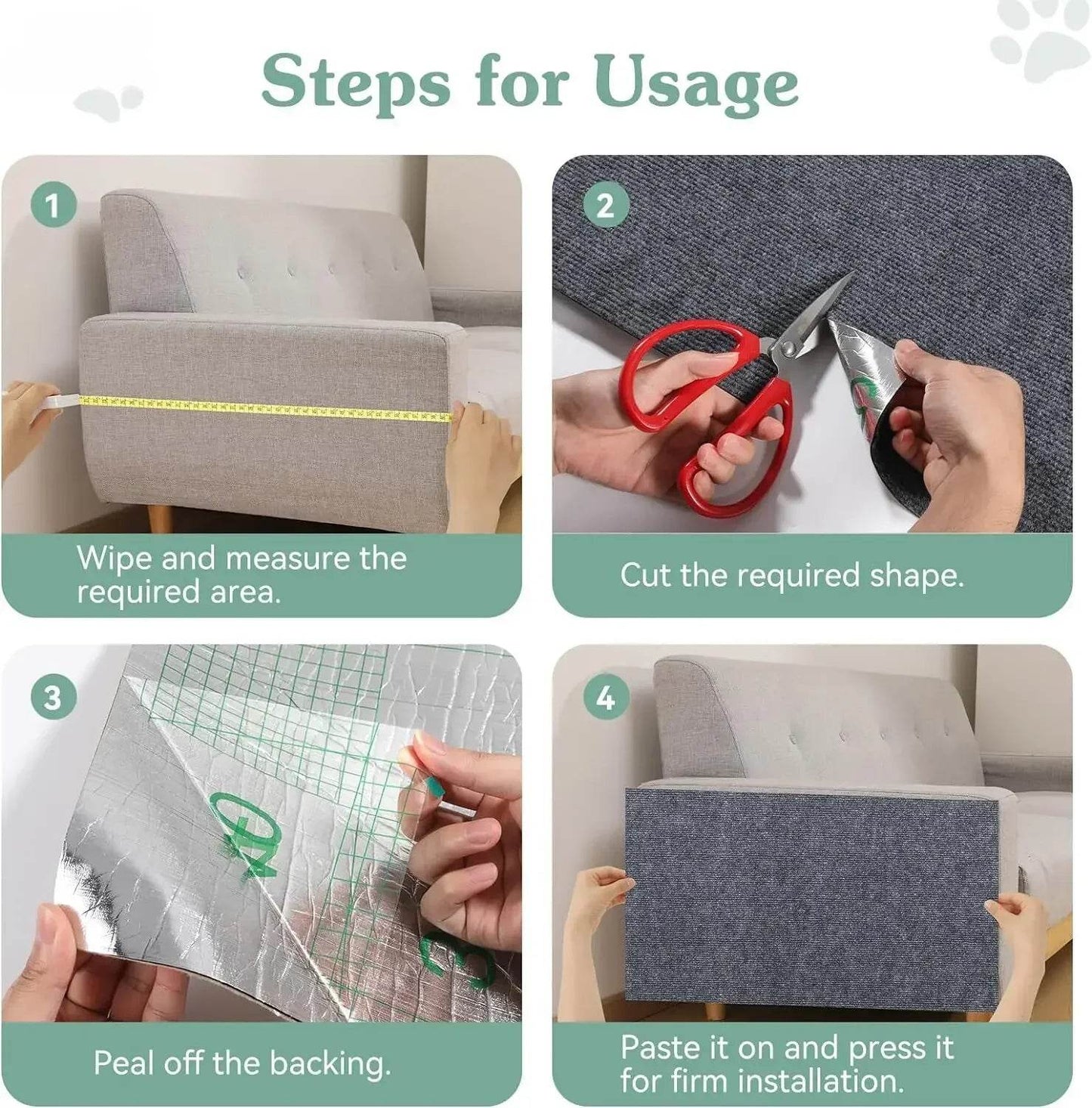 Steps for Usage

1

Wipe and measure the required area.

2

Cut the required shape.

3

Peal off the backing.

4

Paste it on and press it for firm installation.