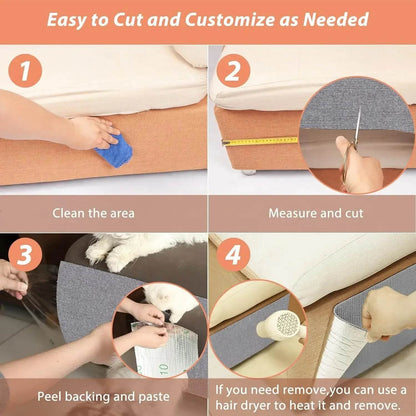 Easy to Cut and Customize as Needed

1

Clean the area

2

Measure and cut

3

10

Peel backing and paste

4

If you need remove,you can use a hair dryer to heat it and remove.