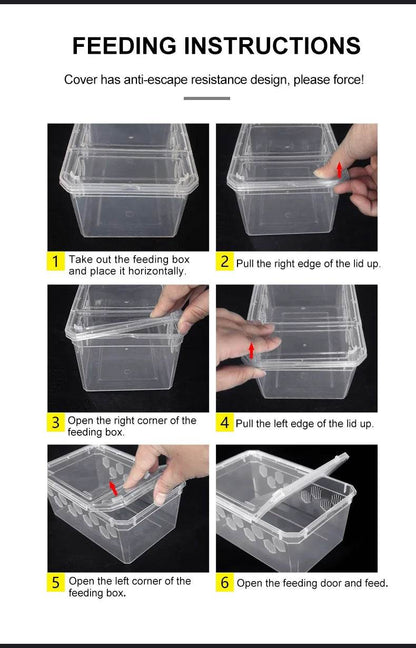 FEEDING INSTRUCTIONS

Cover has anti-escape resistance design, please force!

1 Take out the feeding box and place it horizontally.

2 Pull the right edge of the lid up.

3 Open the right corner of the feeding box.

4 Pull the left edge of the lid up.

5 Open the left corner of the feeding box.

6 Open the feeding door and feed.