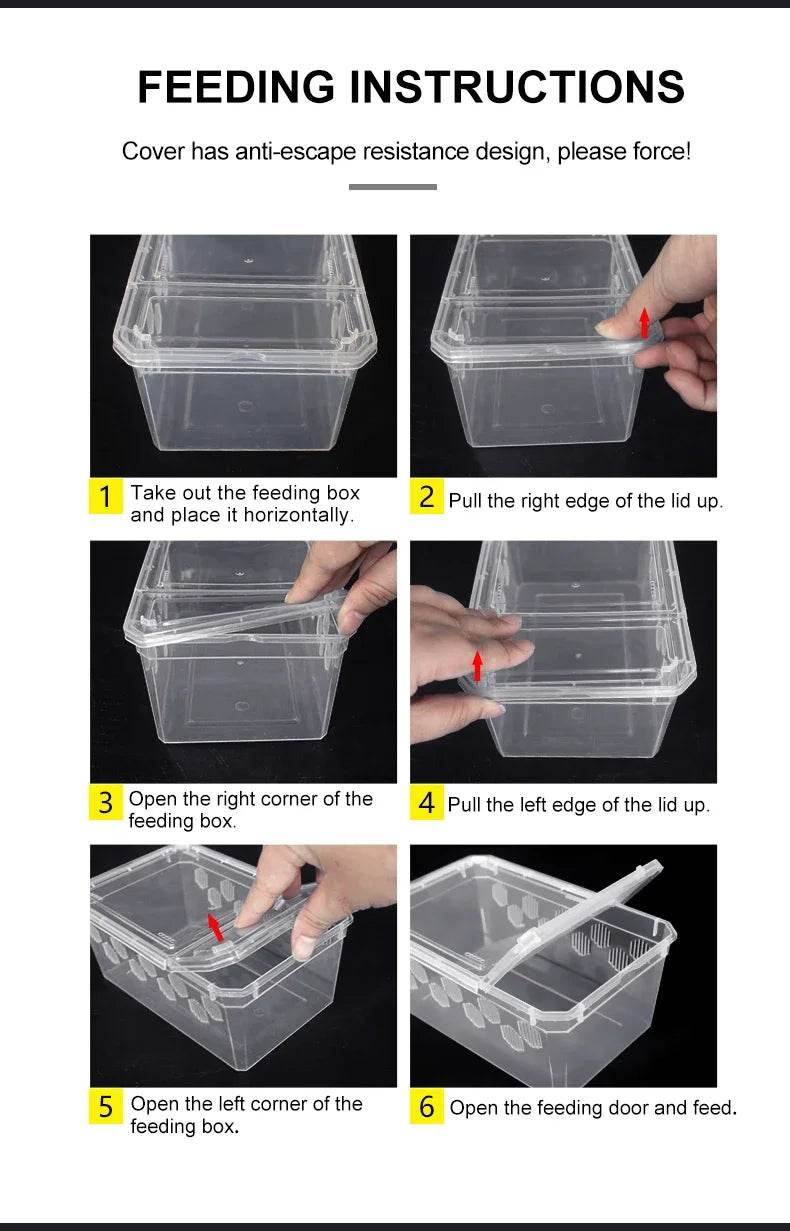 FEEDING INSTRUCTIONS

Cover has anti-escape resistance design, please force!

1 Take out the feeding box and place it horizontally.

2 Pull the right edge of the lid up.

3 Open the right corner of the feeding box.

4 Pull the left edge of the lid up.

5 Open the left corner of the feeding box.

6 Open the feeding door and feed.