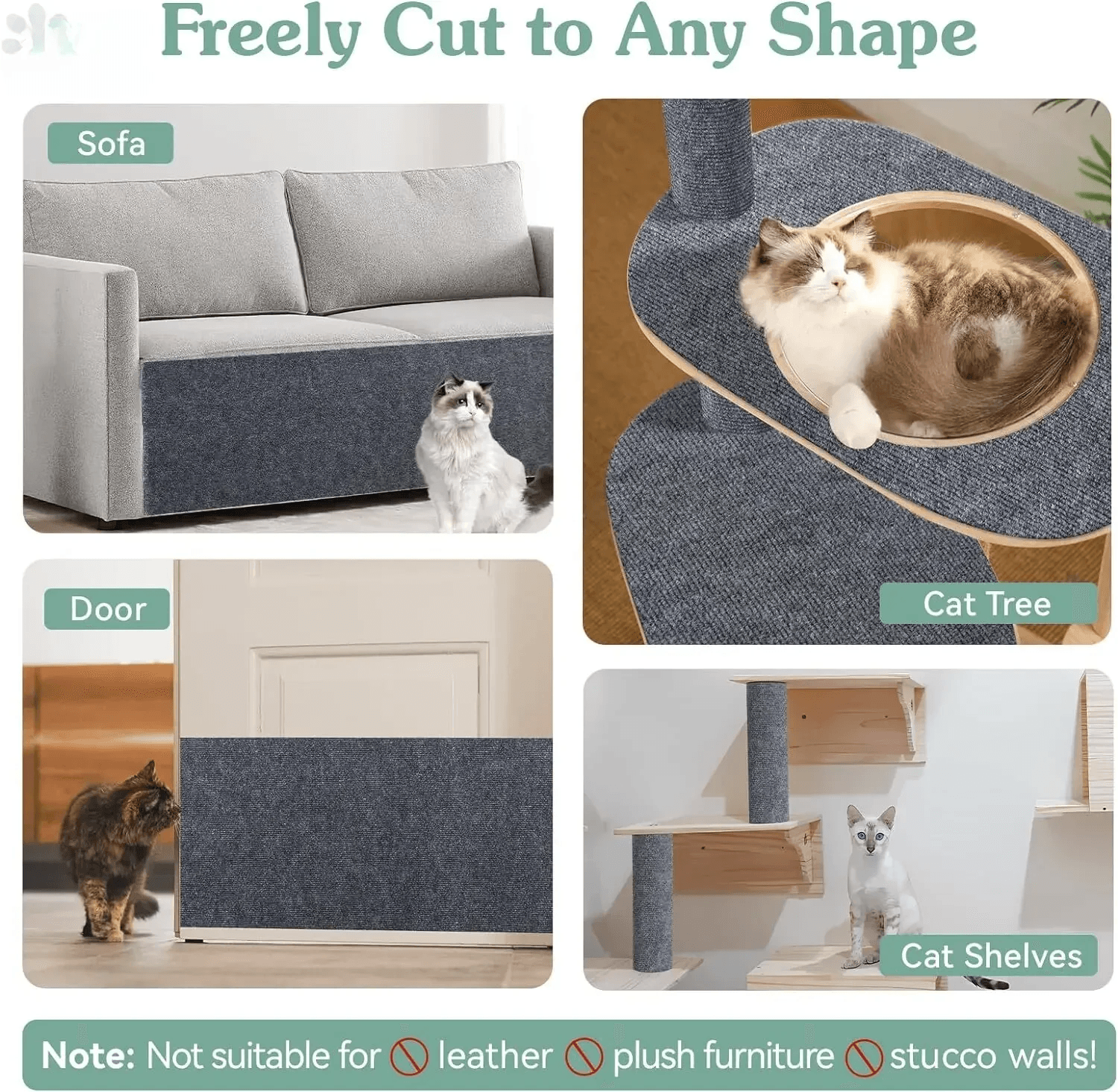 Freely Cut to Any Shape

Sofa

Cat Tree

Door

Cat Shelves

Note: Not suitable for leather plush furniture stucco walls!