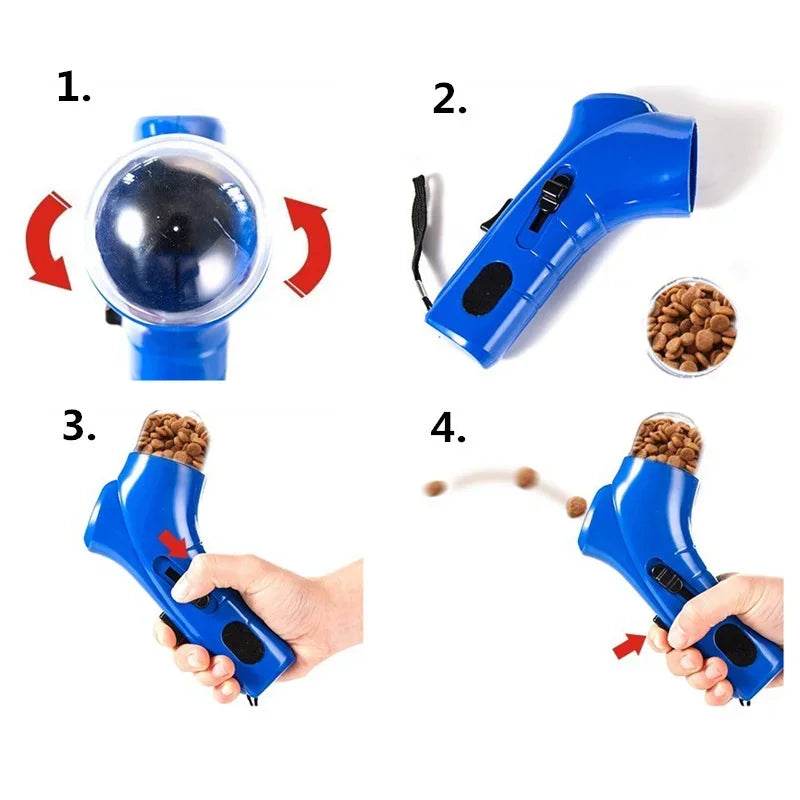 1.

2.

3.

4.