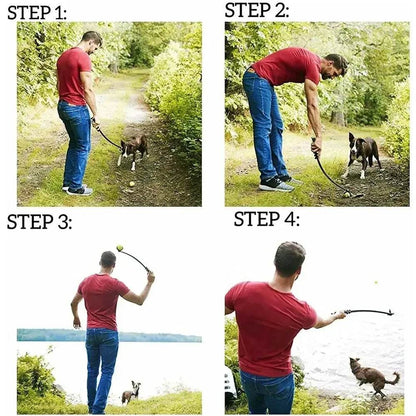 STEP 1:

STEP 2:

STEP 3:

STEP 4: