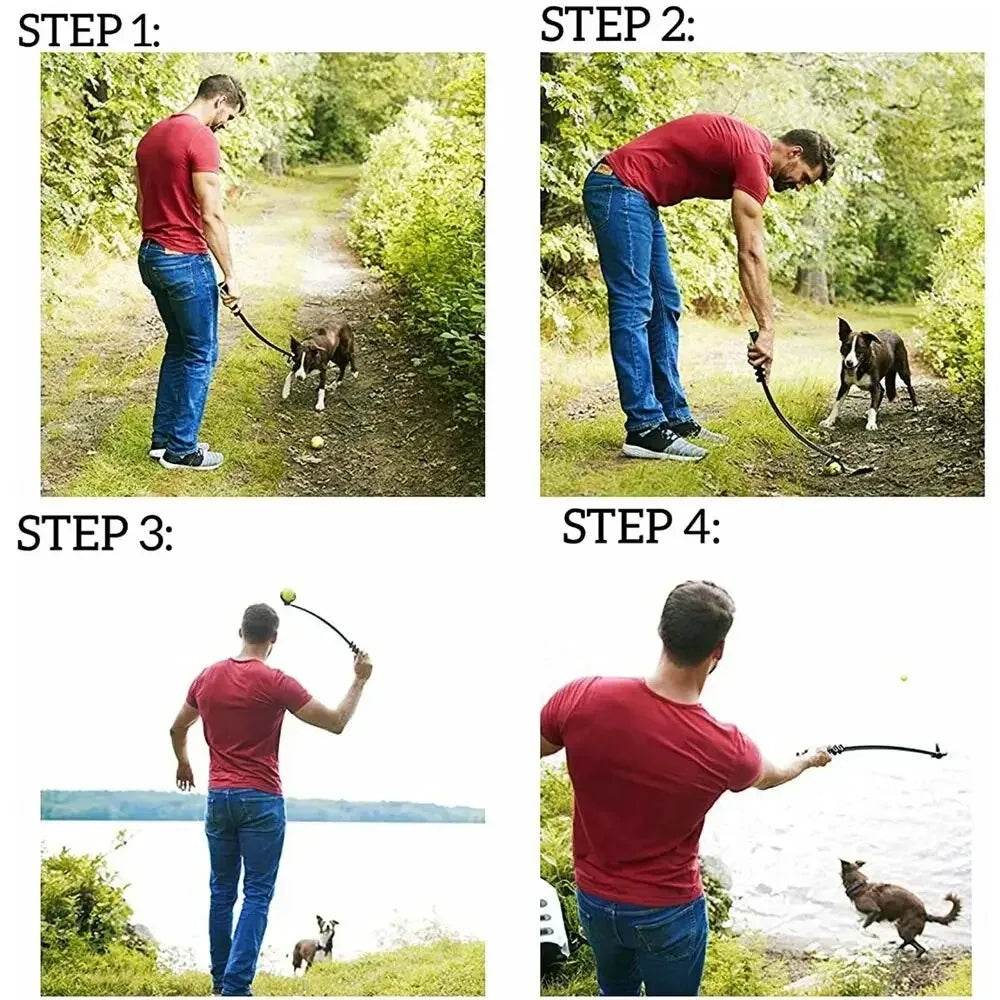 STEP 1:

STEP 2:

STEP 3:

STEP 4: