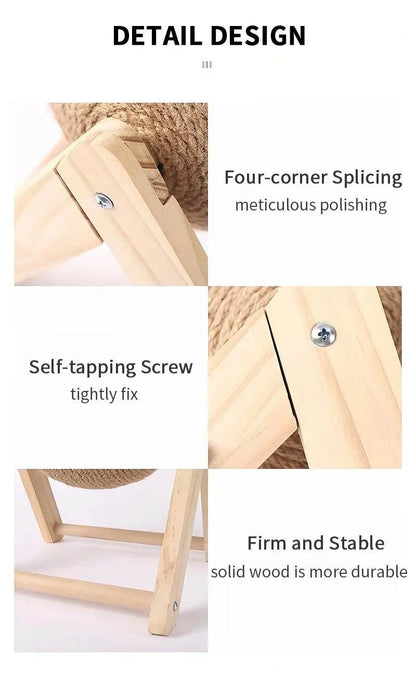 DETAIL DESIGN

Four-corner Splicing
meticulous polishing

Self-tapping Screw
tightly fix

Firm and Stable
solid wood is more durable