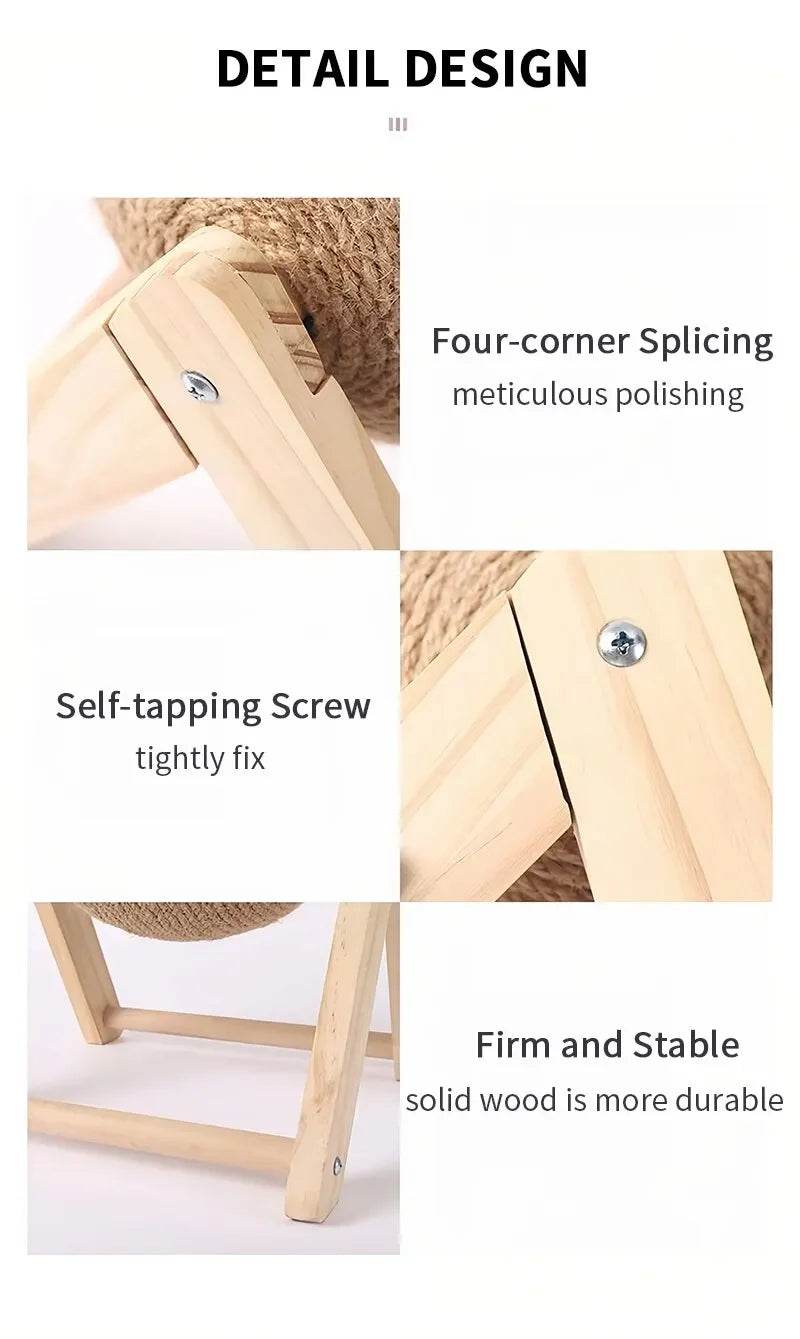 DETAIL DESIGN

Four-corner Splicing
meticulous polishing

Self-tapping Screw
tightly fix

Firm and Stable
solid wood is more durable