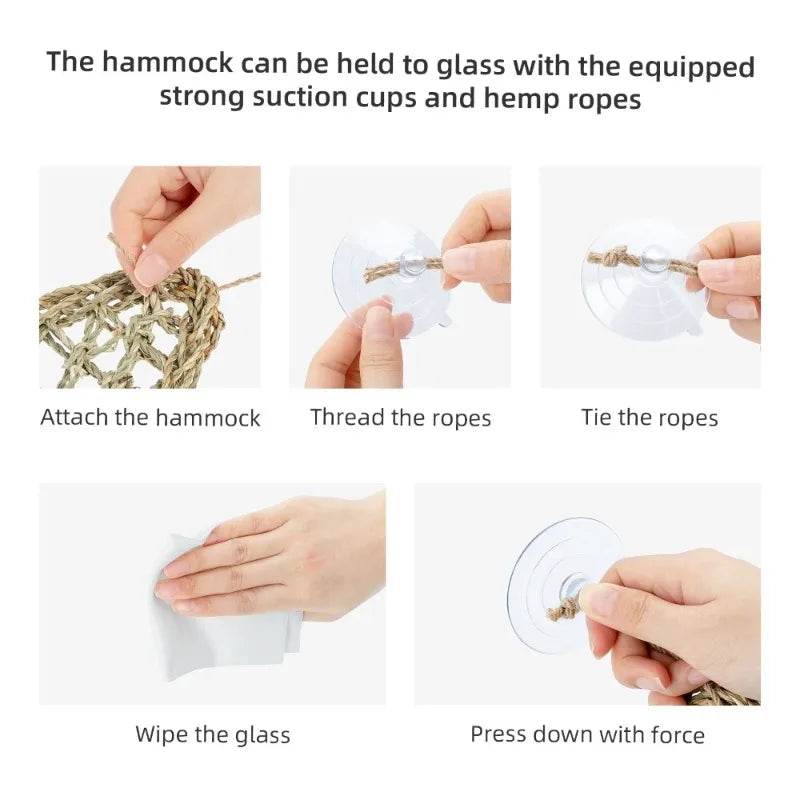 The hammock can be held to glass with the equipped strong suction cups and hemp ropes

Attach the hammock

Thread the ropes

Tie the ropes

Wipe the glass

Press down with force