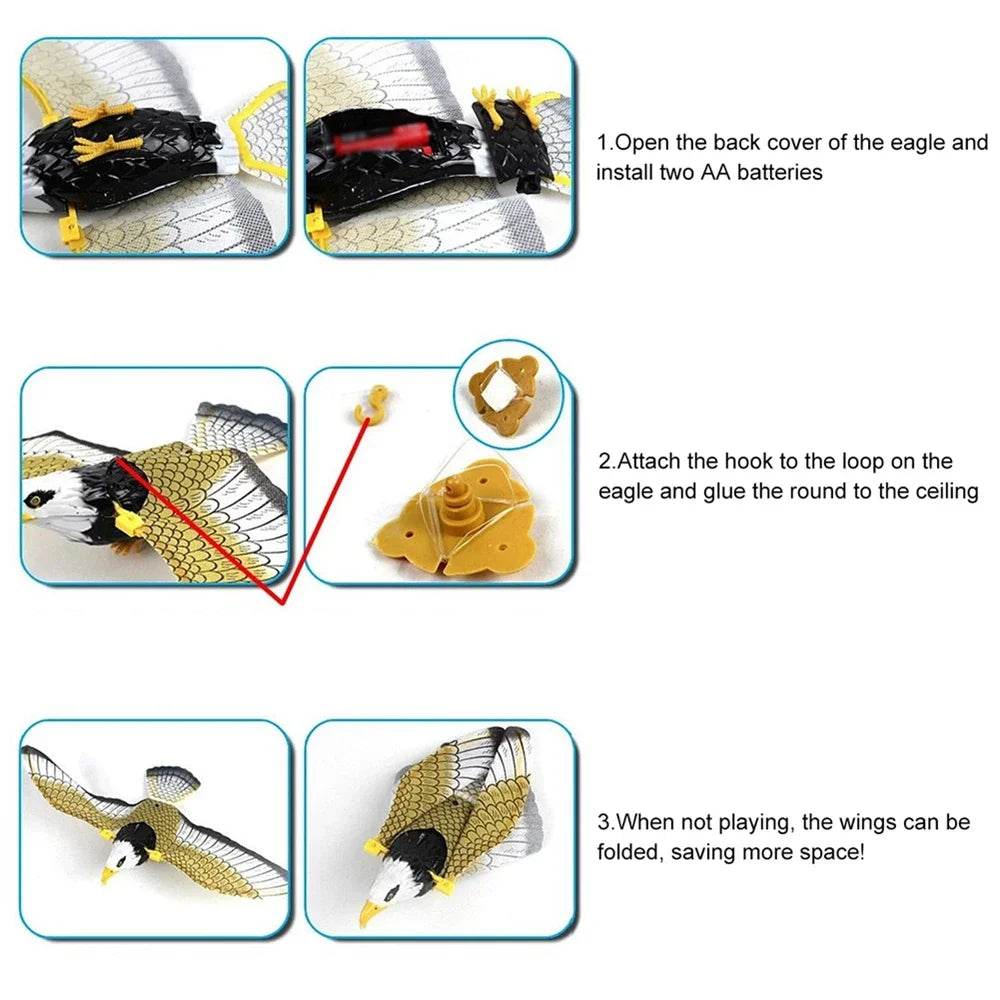 1.Open the back cover of the eagle and install two AA batteries

2.Attach the hook to the loop on the eagle and glue the round to the ceiling

3.When not playing, the wings can be folded, saving more space!