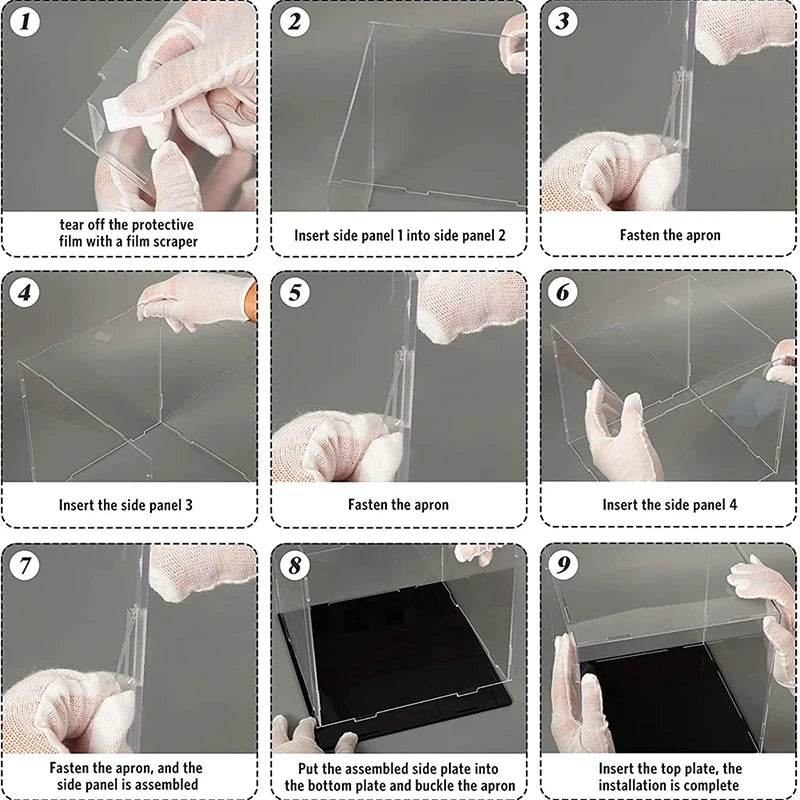 1

tear off the protective film with a film scraper

2

Insert side panel 1 into side panel 2

3

Fasten the apron

4

Insert the side panel 3

5

Fasten the apron

6

Insert the side panel 4

7

Fasten the apron, and the side panel is assembled

8

Put the assembled side plate into the bottom plate and buckle the apron

9

Insert the top plate, the installation is complete