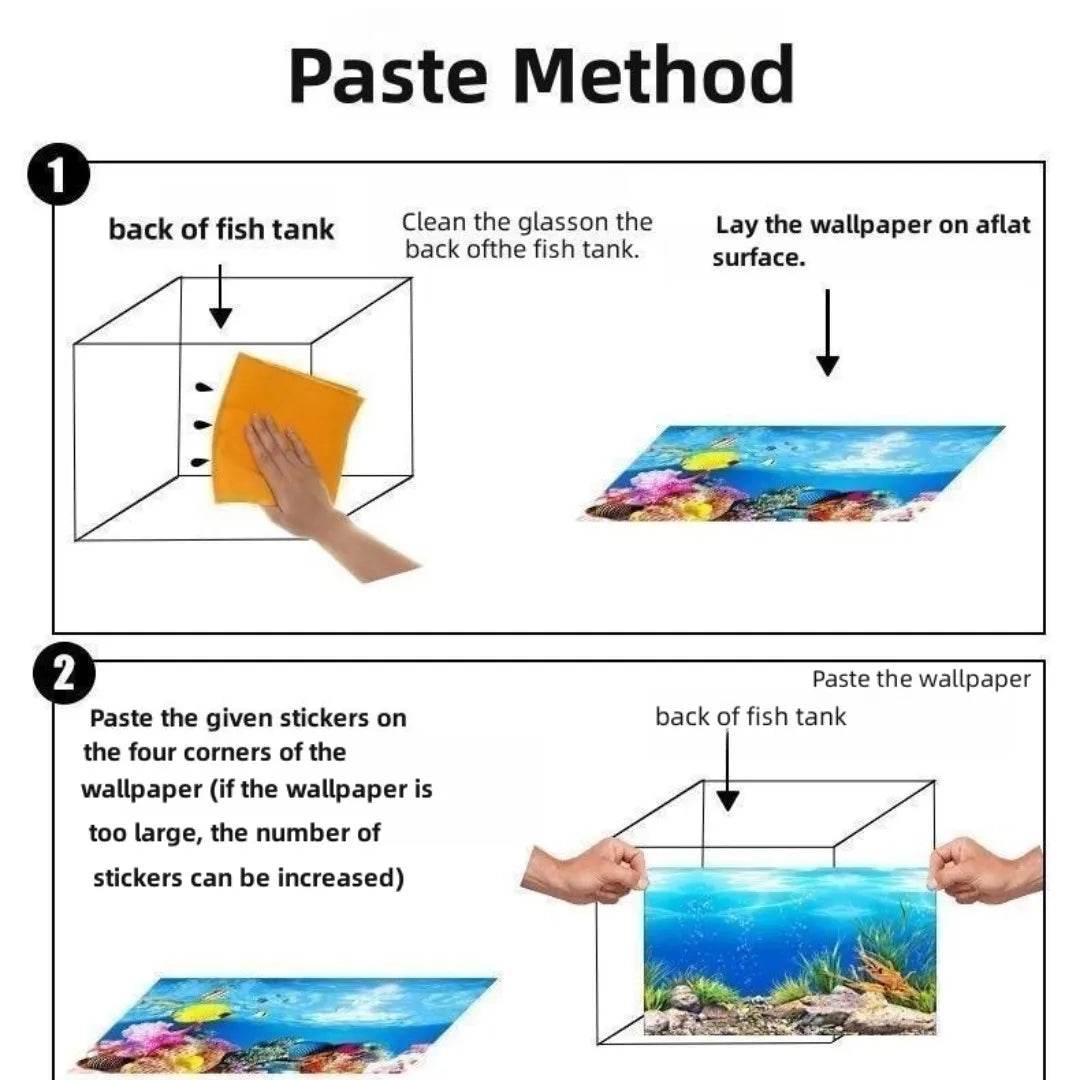 Paste Method

1

back of fish tank

Clean the glasson the back ofthe fish tank.

Lay the wallpaper on aflat surface.

2

Paste the given stickers on the four corners of the wallpaper (if the wallpaper is too large, the number of stickers can be increased)

Paste the wallpaper

back of fish tank