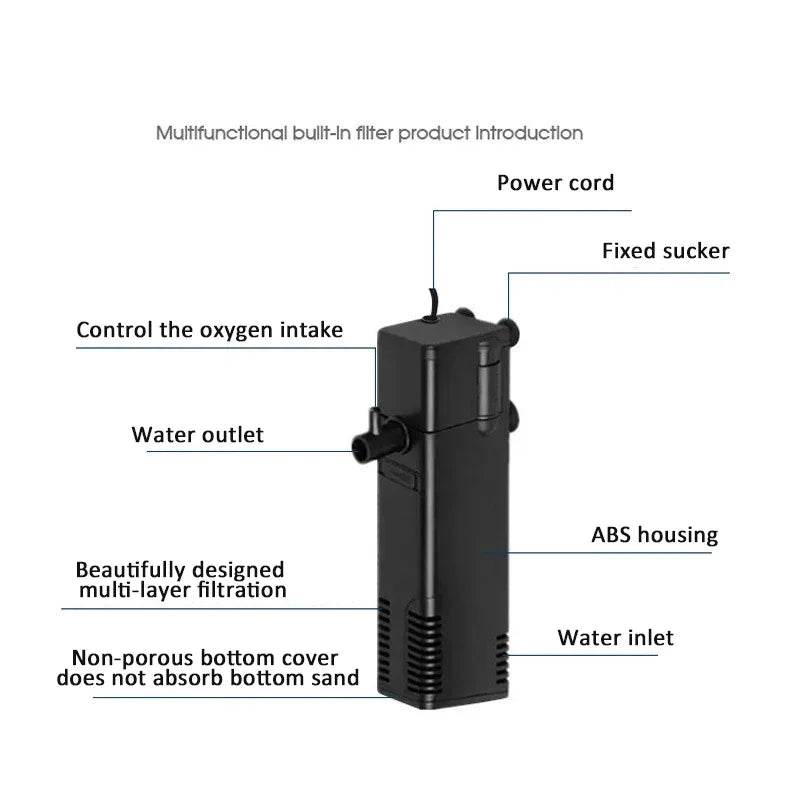 Multifunctional built-in filter product introduction

Power cord

Fixed sucker

Control the oxygen intake

Water outlet

ABS housing

Beautifully designed multi-layer filtration

Water inlet

Non-porous bottom cover does not absorb bottom sand